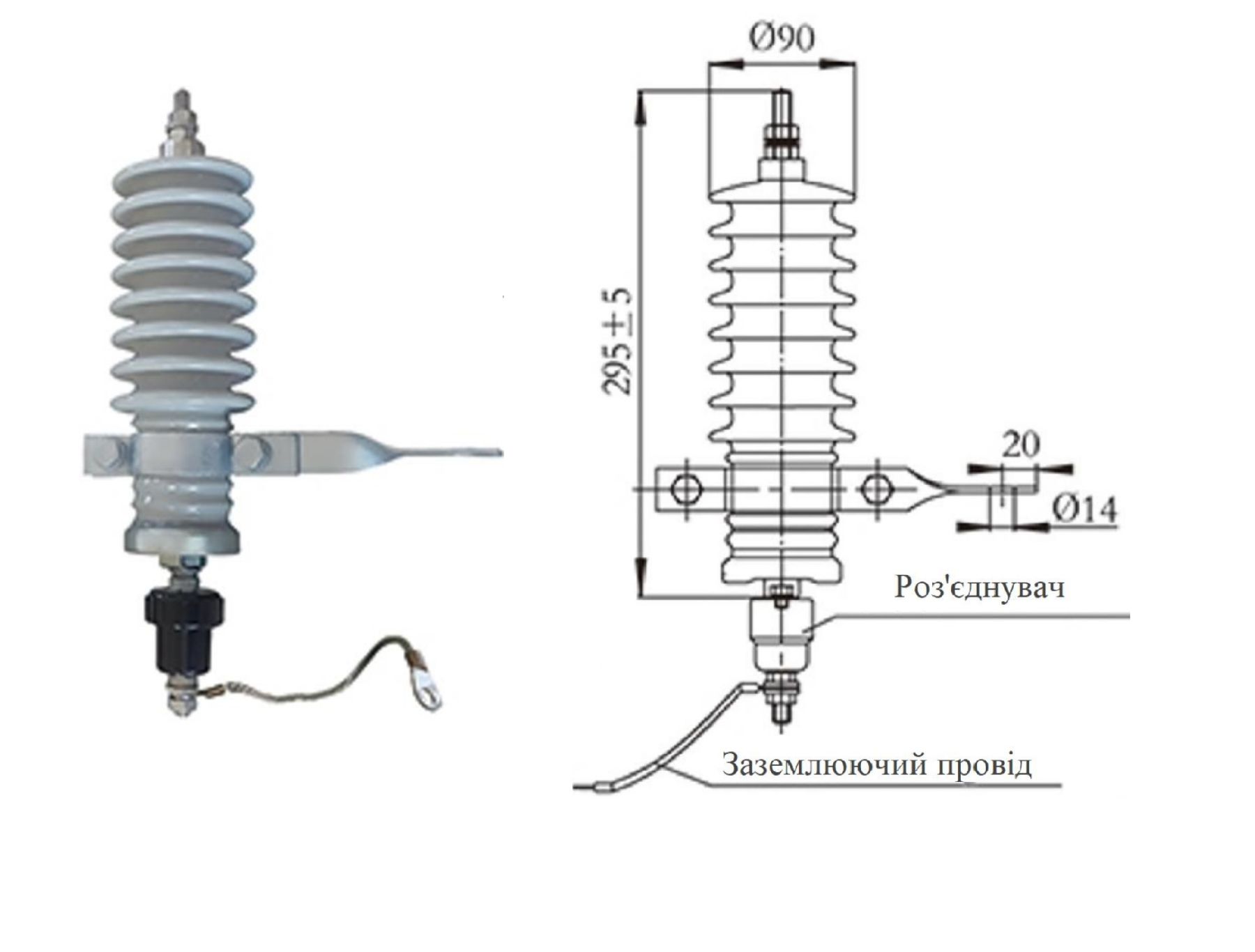 Ø90

295 ± 5

20

Ø14

Роз'єднувач

Заземлюючий провід