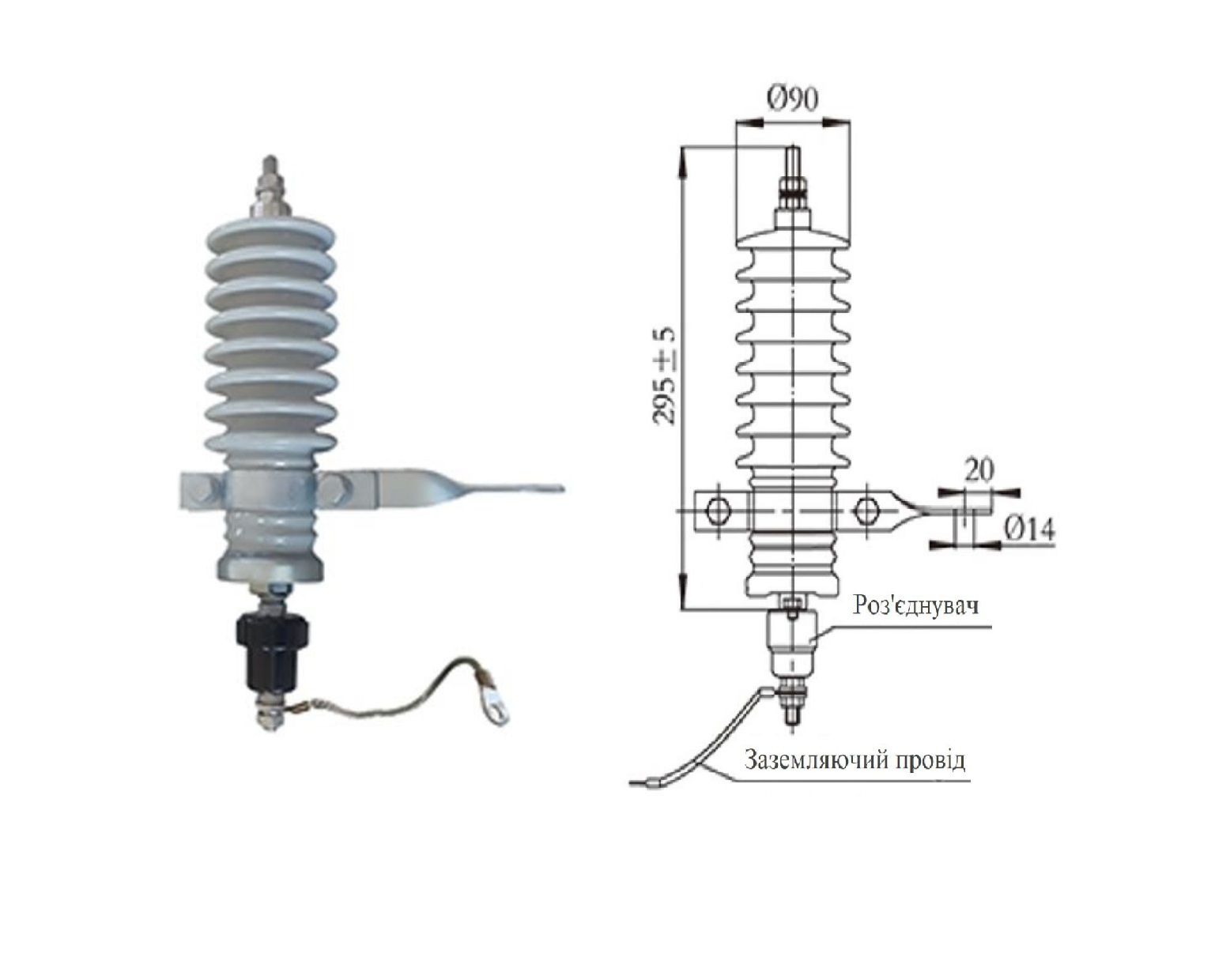 Ø90

295 ± 5

20

Ø14

Роз'єднувач

Заземляючий провід